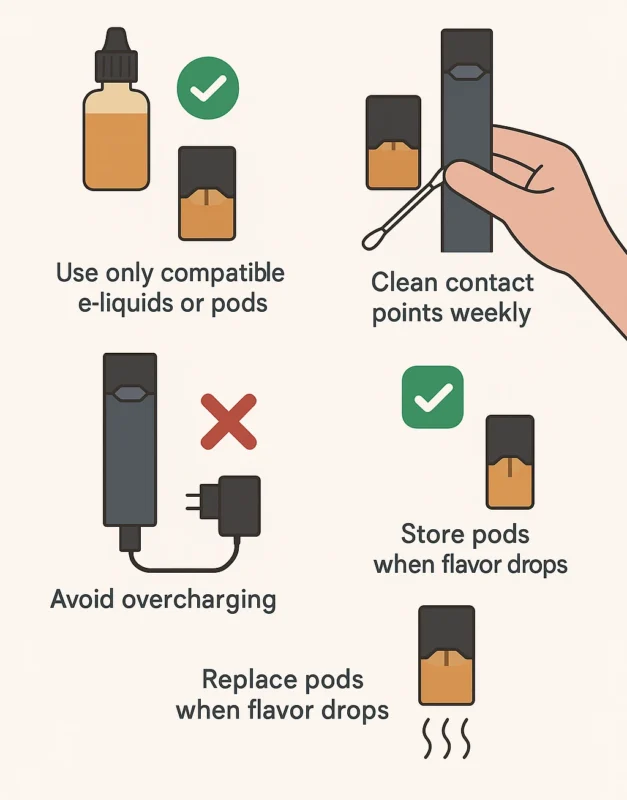 Use only compatible e-liquids or pods

Clean contact points weekly

Avoid overcharging

Store pods when flavor drops

Replace pods when flavor drops